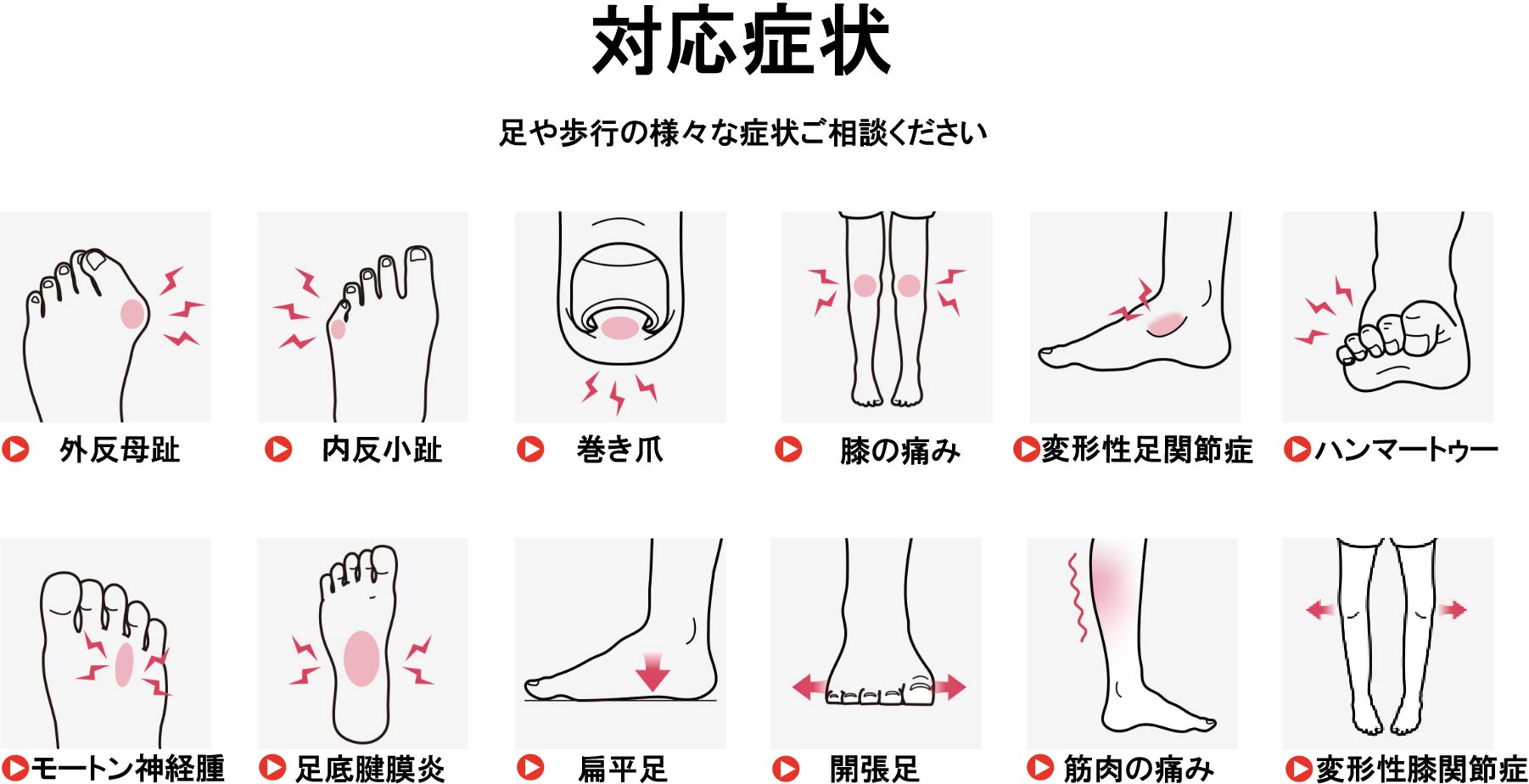 対応症状

足や歩行の様々な症状ご相談ください

外反母趾

内反小趾

巻き爪

膝の痛み

変形性足関節症

ハンマートゥー

モートン神経腫

足底腱膜炎

扁平足

開張足

筋肉の痛み

変形性膝関節症